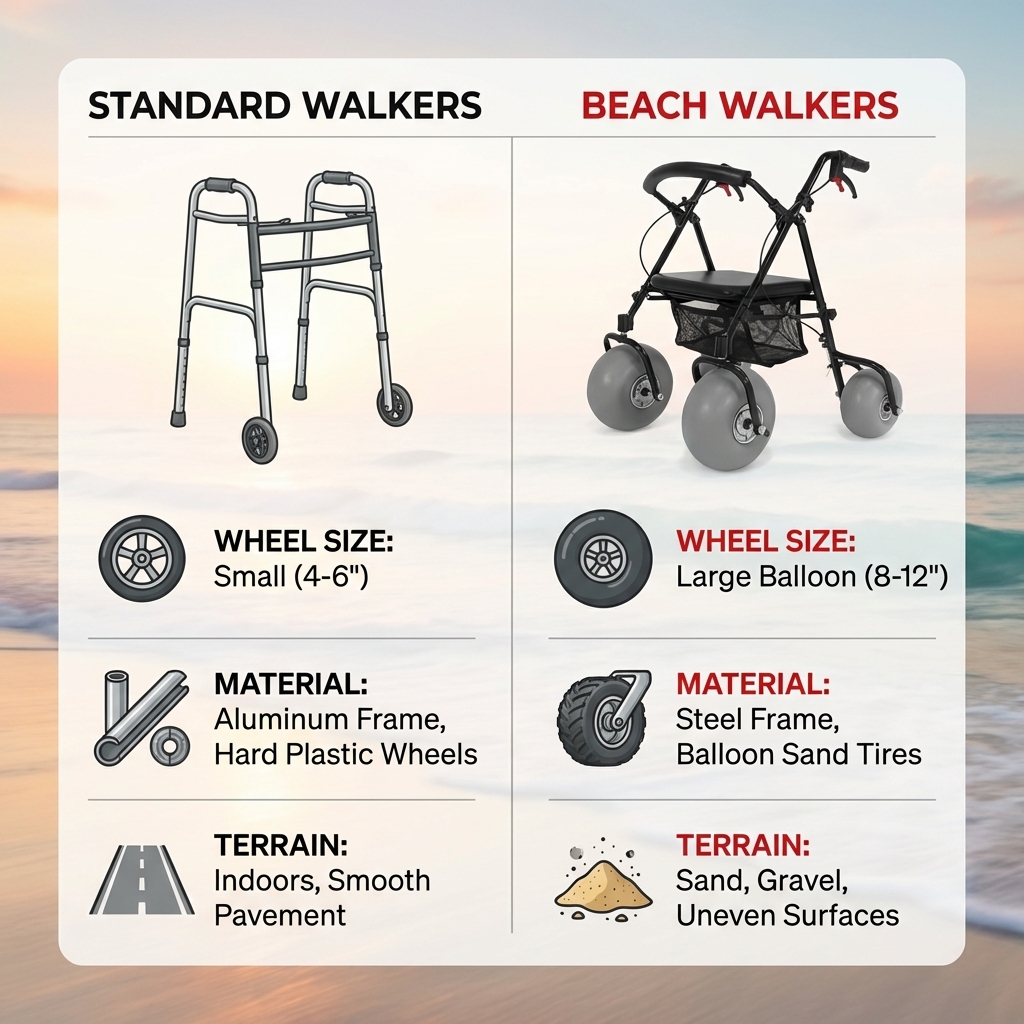 STANDARD WALKERS

WHEEL SIZE:
Small (4-6")

MATERIAL:
Aluminum Frame, Hard Plastic Wheels

TERRAIN:
Indoors, Smooth Pavement

BEACH WALKERS

WHEEL SIZE:
Large Balloon (8-12")

MATERIAL:
Steel Frame, Balloon Sand Tires

TERRAIN:
Sand, Gravel, Uneven Surfaces