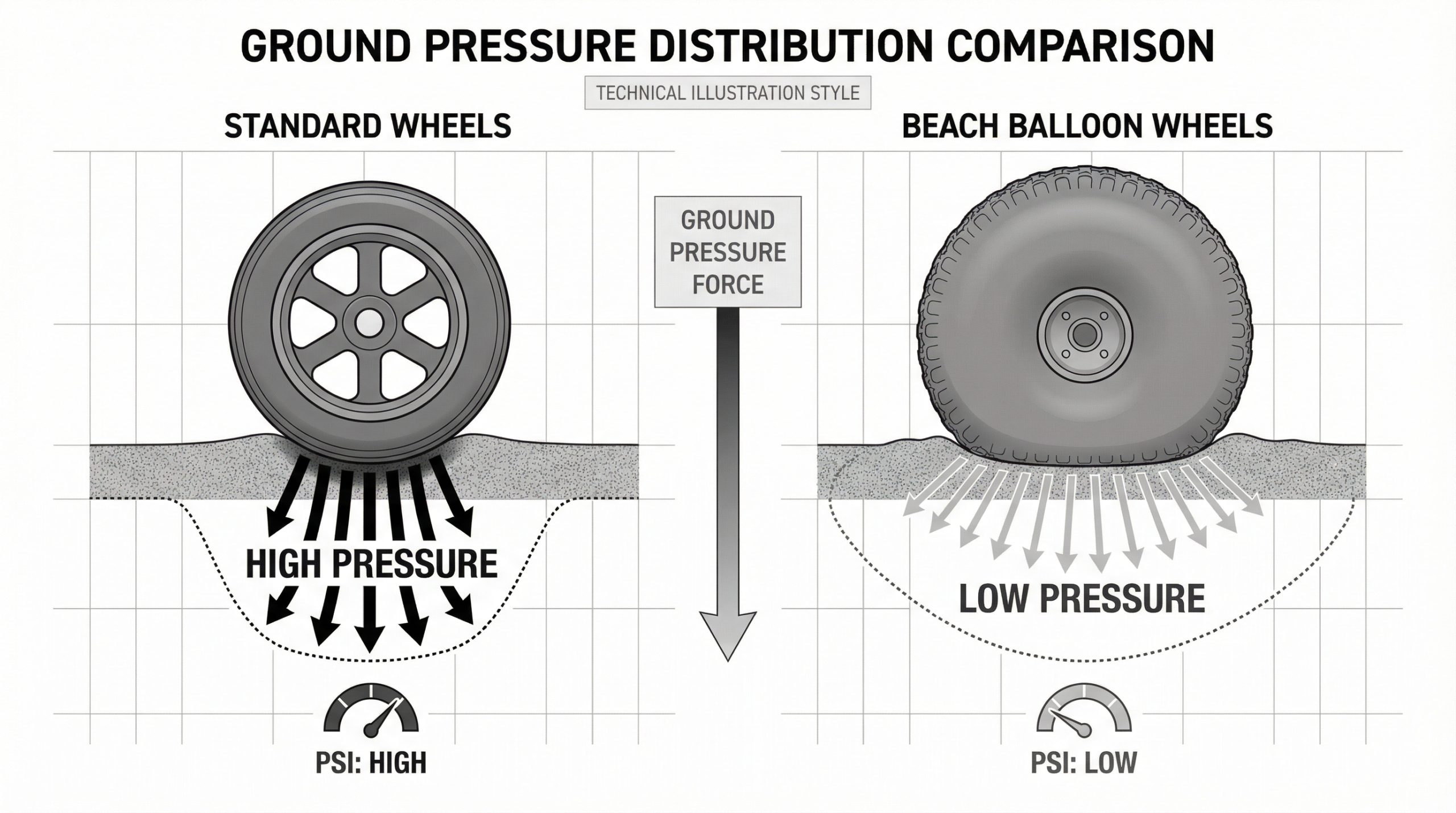 GROUND PRESSURE DISTRIBUTION COMPARISON

TECHNICAL ILLUSTRATION STYLE

STANDARD WHEELS

HIGH PRESSURE

PSI: HIGH

GROUND PRESSURE FORCE

BEACH BALLOON WHEELS

LOW PRESSURE

PSI: LOW