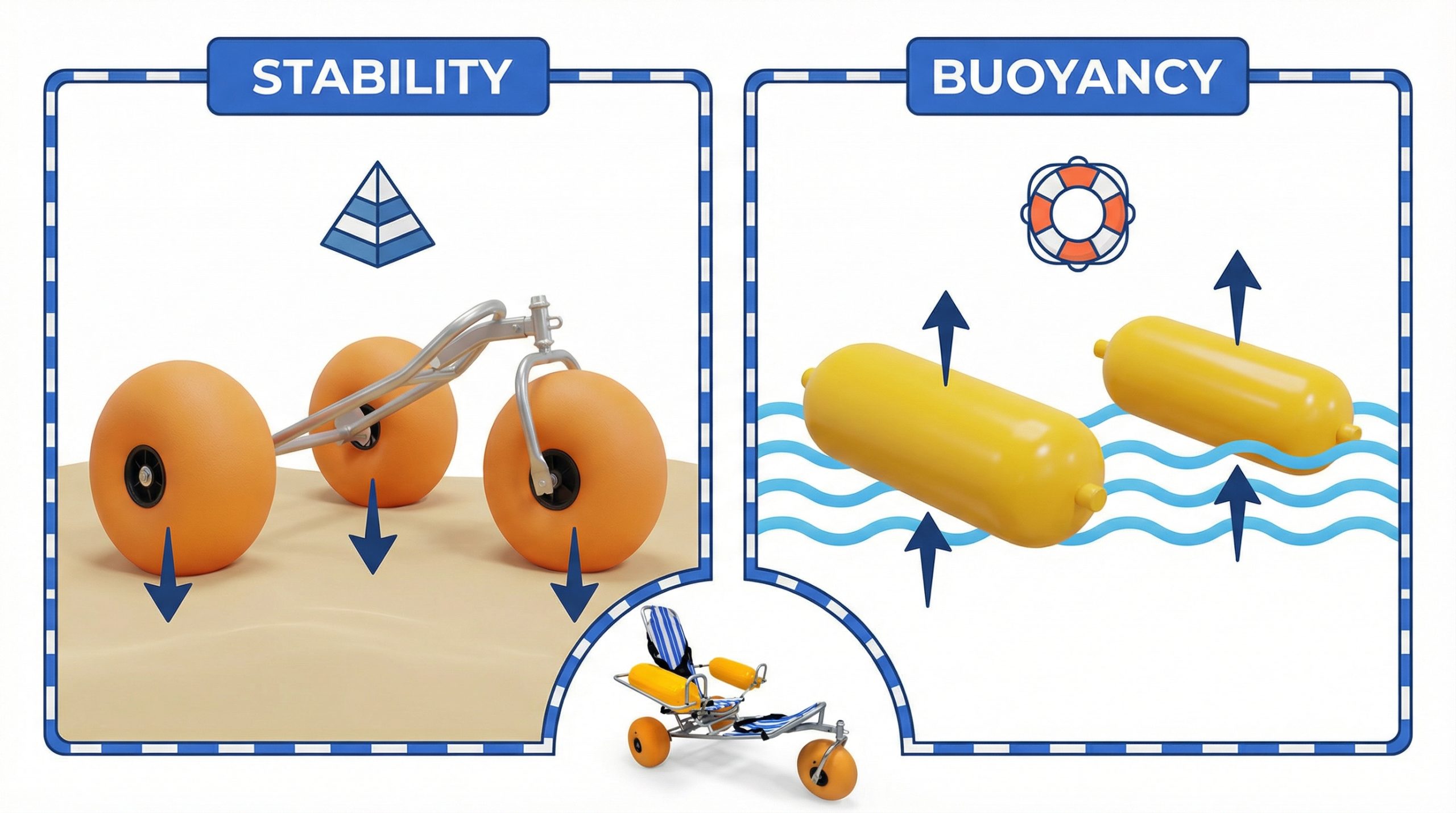 STABILITY

BUOYANCY